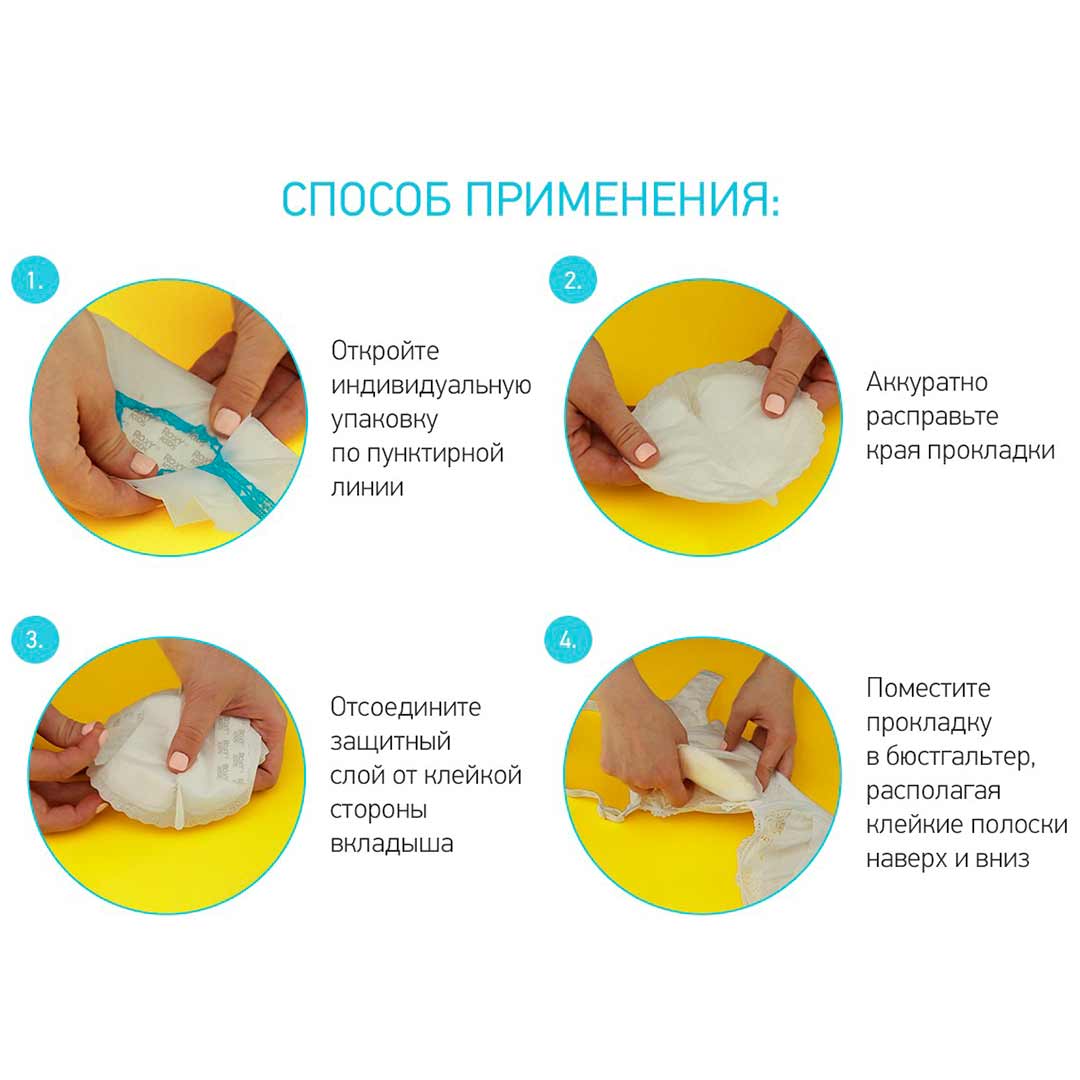 СПОСОБ ПРИМЕНЕНИЯ:

1.

Откройте индивидуальную упаковку по пунктирной линии

2.

Аккуратно расправьте края прокладки

3.

Отсоедините защитный слой от клейкой стороны вкладыша

4.

Поместите прокладку в бюстгальтер, располагая клейкие полоски наверх и вниз